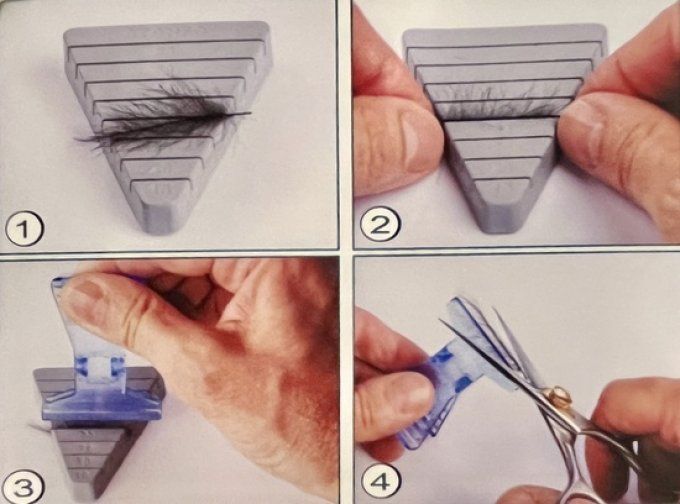 1

2

3

4