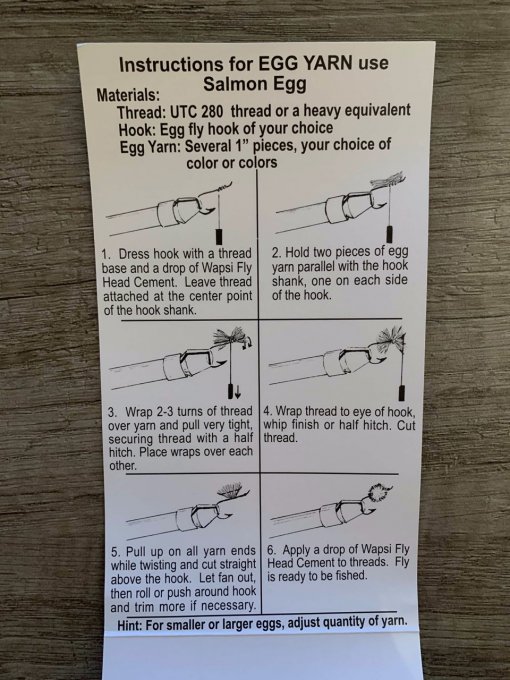 Instructions for EGG YARN use
Salmon Egg

Materials:
Thread: UTC 280 thread or a heavy equivalent
Hook: Egg fly hook of your choice
Egg Yarn: Several 1" pieces, your choice of color or colors

1. Dress hook with a thread base and a drop of Wapsi Fly Head Cement. Leave thread attached at the center point of the hook shank.

2. Hold two pieces of egg yarn parallel with the hook shank, one on each side of the hook.

3. Wrap 2-3 turns of thread over yarn and pull very tight, securing thread with a half hitch. Place wraps over each other.

4. Wrap thread to eye of hook, whip finish or half hitch. Cut thread.

5. Pull up on all yarn ends while twisting and cut straight above the hook. Let fan out, then roll or push around hook and trim more if necessary.

6. Apply a drop of Wapsi Fly Head Cement to threads. Fly is ready to be fished.

Hint: For smaller or larger eggs, adjust quantity of yarn.