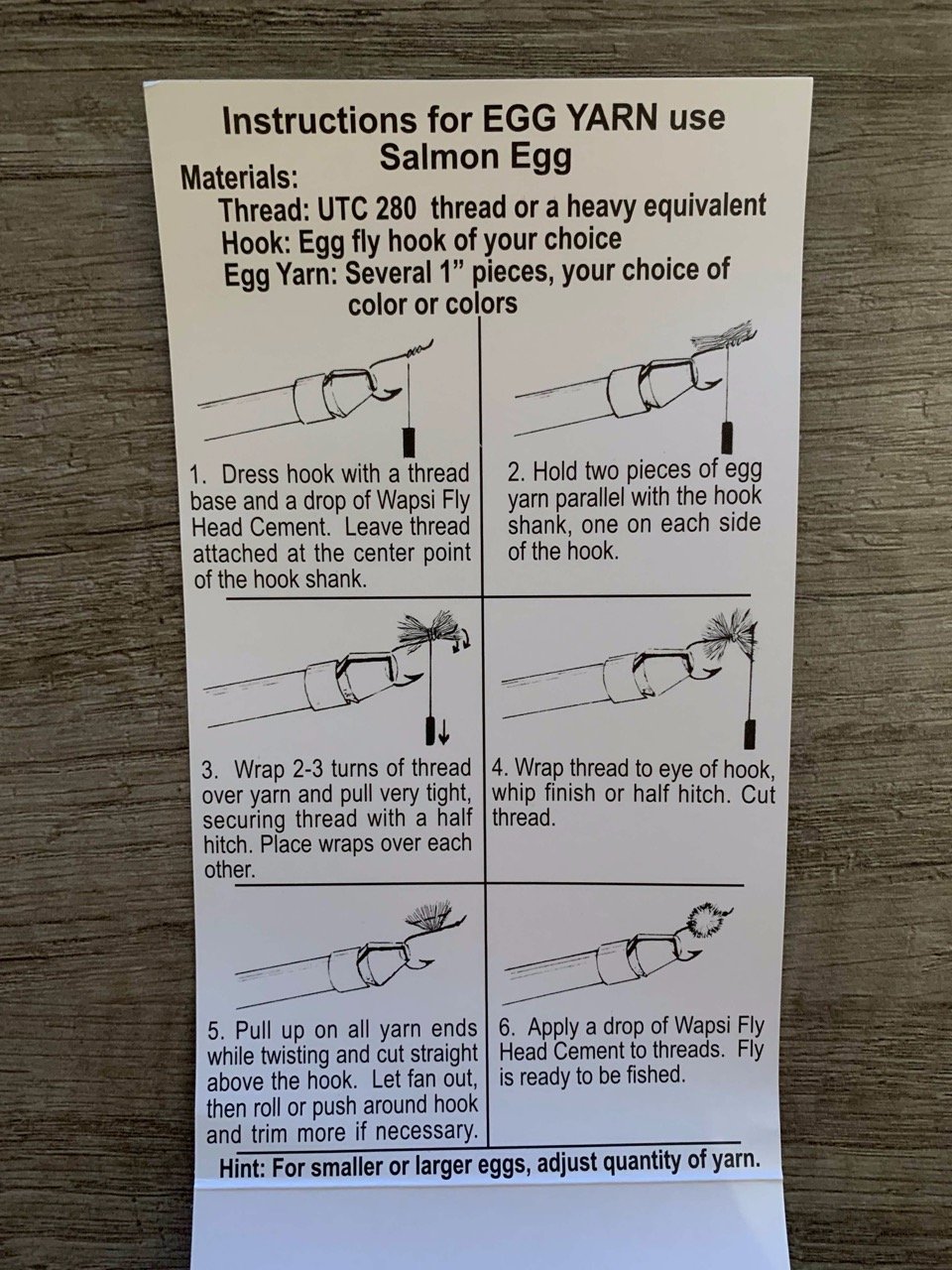 Instructions for EGG YARN use
Salmon Egg

Materials:
Thread: UTC 280 thread or a heavy equivalent
Hook: Egg fly hook of your choice
Egg Yarn: Several 1" pieces, your choice of color or colors

1. Dress hook with a thread base and a drop of Wapsi Fly Head Cement. Leave thread attached at the center point of the hook shank.

2. Hold two pieces of egg yarn parallel with the hook shank, one on each side of the hook.

3. Wrap 2-3 turns of thread over yarn and pull very tight, securing thread with a half hitch. Place wraps over each other.

4. Wrap thread to eye of hook, whip finish or half hitch. Cut thread.

5. Pull up on all yarn ends while twisting and cut straight above the hook. Let fan out, then roll or push around hook and trim more if necessary.

6. Apply a drop of Wapsi Fly Head Cement to threads. Fly is ready to be fished.

Hint: For smaller or larger eggs, adjust quantity of yarn.