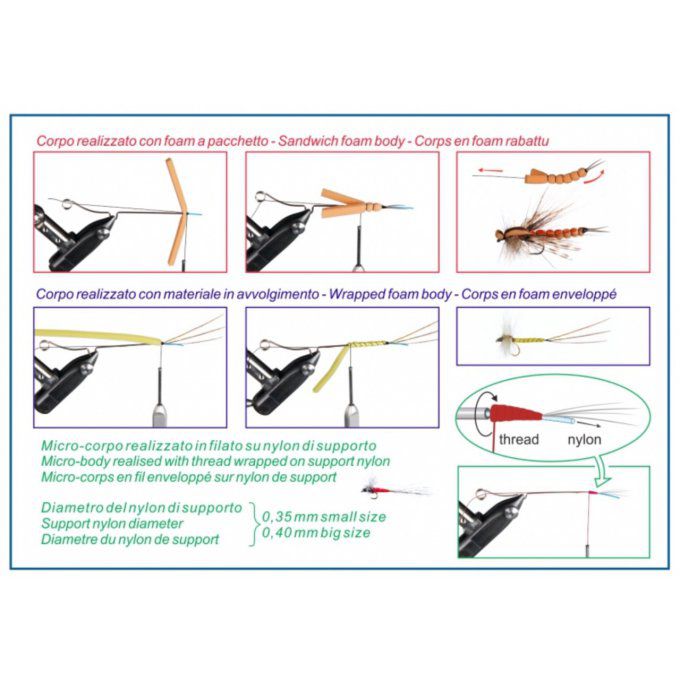 Corpo realizzato con foam a pacchetto - Sandwich foam body - Corps en foam rabattu

Corpo realizzato con materiale in avvolgimento - Wrapped foam body - Corps en foam enveloppé

thread nylon

Micro-corpo realizzato in filato su nylon di supporto
Micro-body realised with thread wrapped on support nylon
Micro-corps en fil enveloppé sur nylon de support

Diametro del nylon di supporto
Support nylon diameter
Diametre du nylon de support

0,35 mm small size
0,40 mm big size